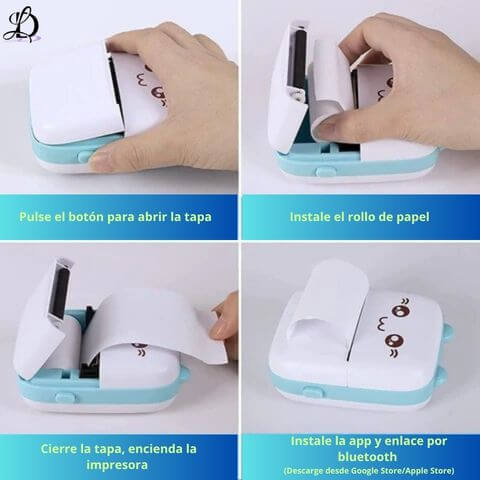 LD

Pulse el botón para abrir la tapa

Instale el rollo de papel

Cierre la tapa, encienda la impresora

Instale la app y enlace por bluetooth
(Descarge desde Google Store/Apple Store)